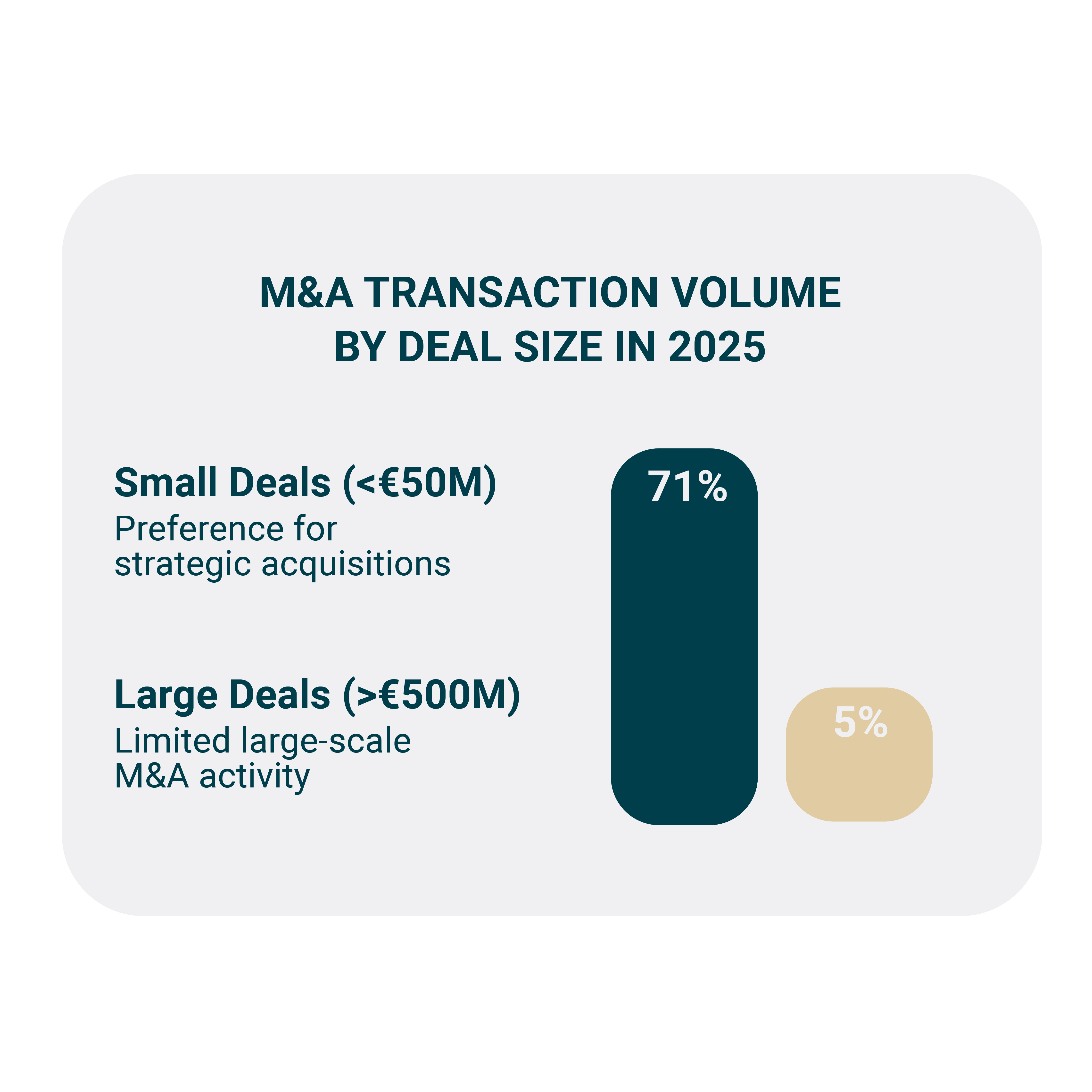 M&A TRANSACTION VOLUME
BY DEAL SIZE IN 2025

Small Deals (<€50M)
Preference for strategic acquisitions

Large Deals (>€500M)
Limited large-scale M&A activity

71%

5%