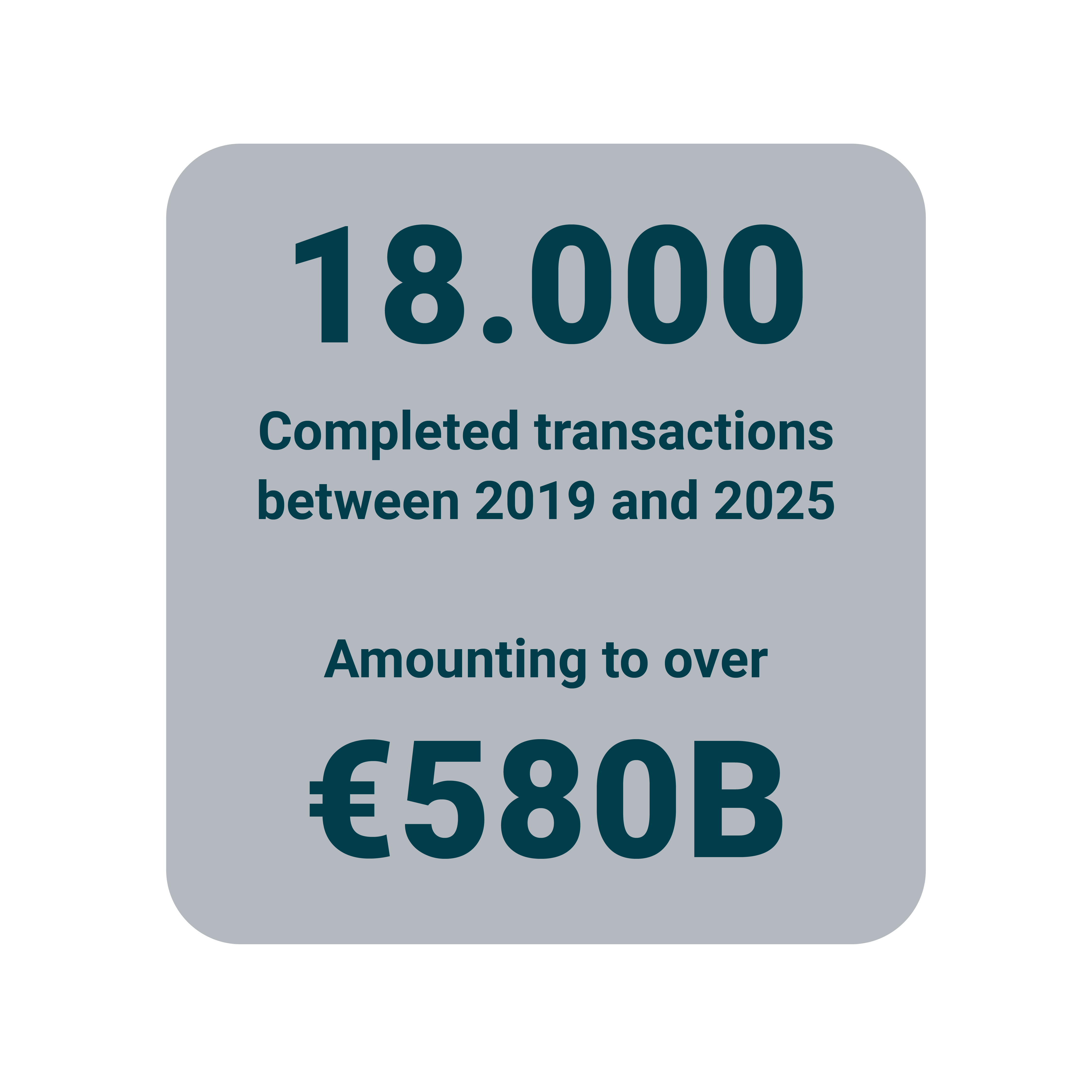 18.000

Completed transactions between 2019 and 2025

Amounting to over

€580B