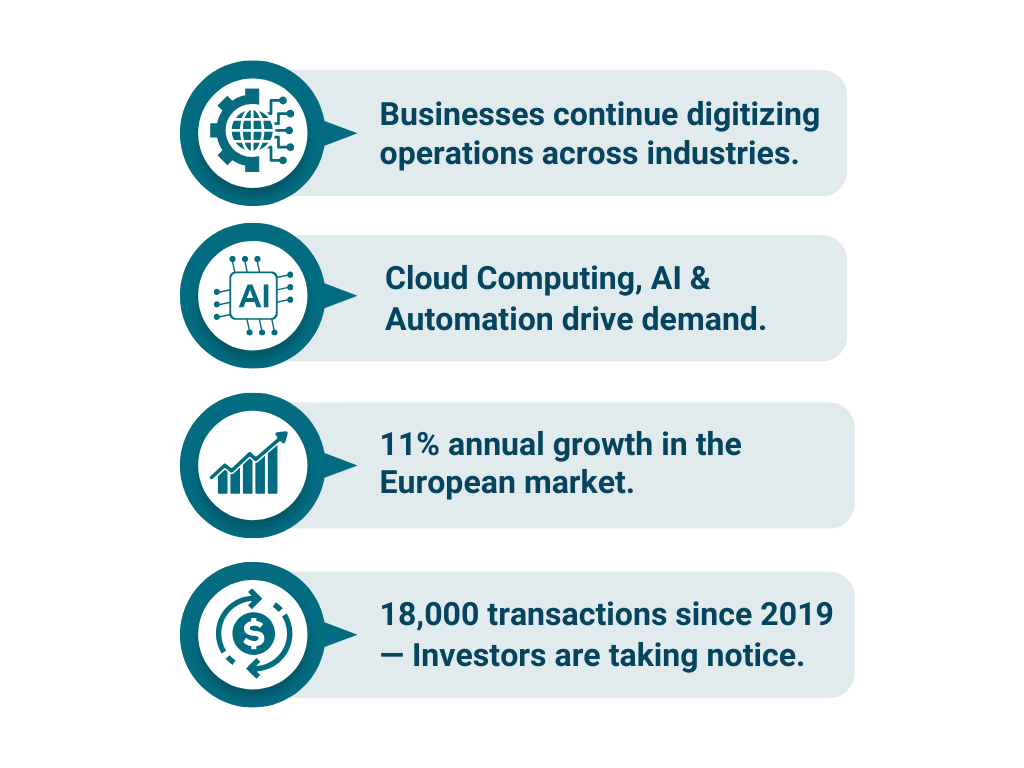 Businesses continue digitizing operations across industries.

AI

Cloud Computing, AI & Automation drive demand.

11% annual growth in the European market.

$

18,000 transactions since 2019 — Investors are taking notice.