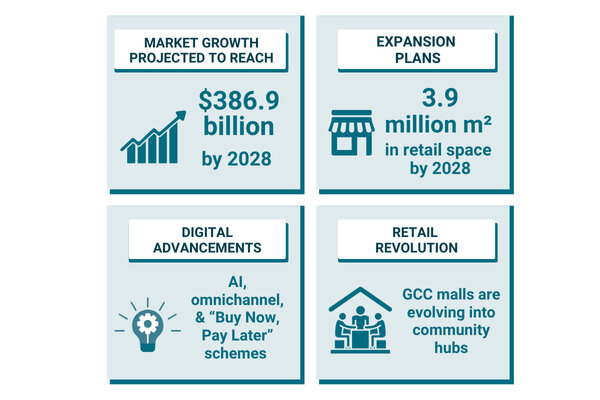 MARKET GROWTH PROJECTED TO REACH

$386.9 billion by 2028

EXPANSION PLANS

3.9 million m²
in retail space by 2028

DIGITAL ADVANCEMENTS

AI, omnichannel, & "Buy Now, Pay Later" schemes

RETAIL REVOLUTION

GCC malls are evolving into community hubs