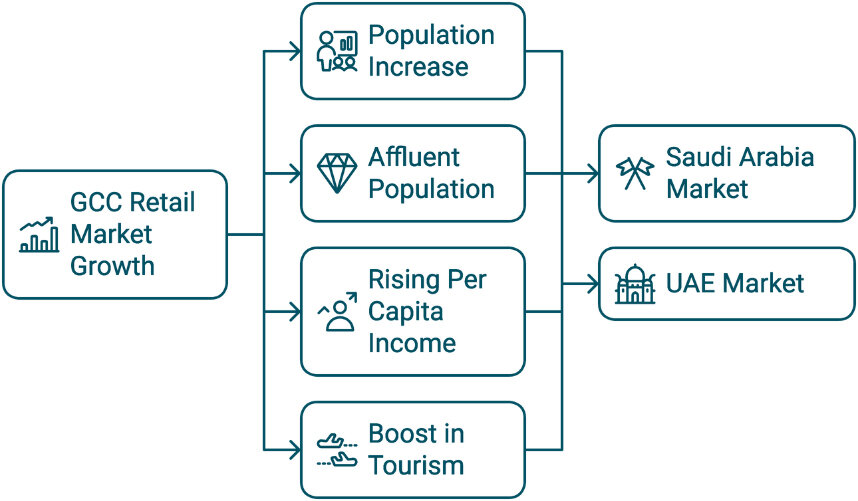 GCC Retail Market Growth

Population Increase

Affluent Population

Rising Per Capita Income

Boost in Tourism

Saudi Arabia Market

UAE Market